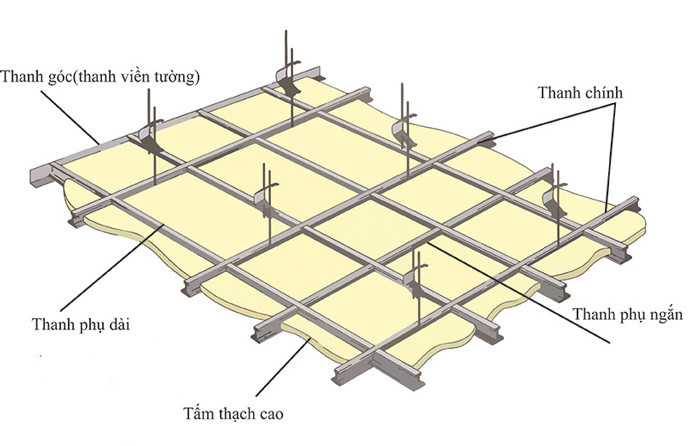 Thanh góc(thanh viền tường)

Thanh chính

Thanh phụ dài

Thanh phụ ngắn

Tấm thạch cao